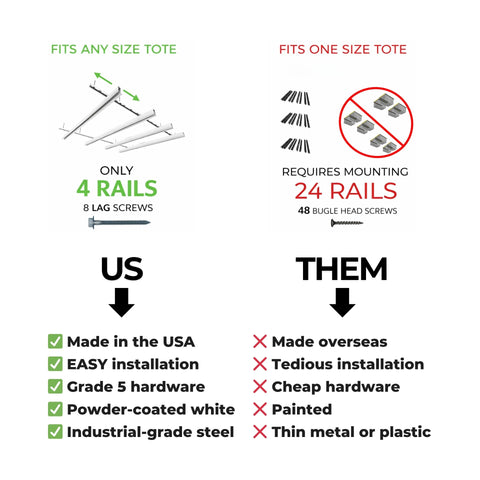 FITS ANY SIZE TOTE

ONLY
4 RAILS
8 LAG SCREWS

US

✅ Made in the USA
✅ EASY installation
✅ Grade 5 hardware
✅ Powder-coated white
✅ Industrial-grade steel

FITS ONE SIZE TOTE

REQUIRES MOUNTING
24 RAILS
48 BUGLE HEAD SCREWS

THEM

❌ Made overseas
❌ Tedious installation
❌ Cheap hardware
❌ Painted
❌ Thin metal or plastic